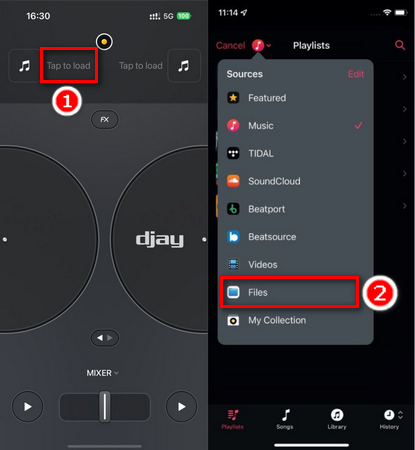 16:30
5G 100

Tap to load
Tap to load
1
FX
djay
MIXER

11:14
Cancel
Playlists
Sources
Edit
Featured
Music
TIDAL
SoundCloud
Beatport
Beatsource
Videos
Files
2
My Collection
Playlists
Songs
Library
History